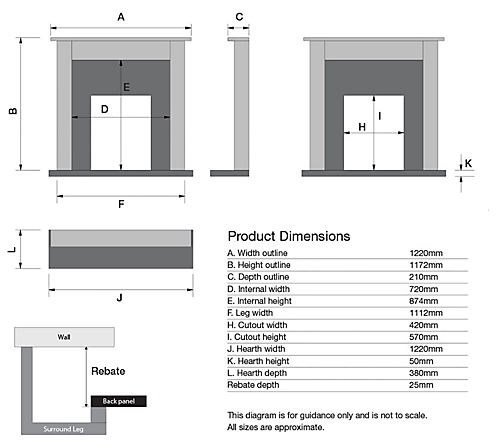 A

C

B

E

D

I

H

K

F

L

J

Wall

Rebate

Back panel

Surround Leg

Product Dimensions

| | |
|---|---|
| A. Width outline | 1220mm |
| B. Height outline | 1172mm |
| C. Depth outline | 210mm |
| D. Internal width | 720mm |
| E. Internal height | 874mm |
| F. Leg width | 1112mm |
| H. Cutout width | 420mm |
| I. Cutout height | 570mm |
| J. Hearth width | 1220mm |
| K. Hearth height | 50mm |
| L. Hearth depth | 380mm |
| Rebate depth | 25mm |

This diagram is for guidance only and is not to scale. All sizes are approximate.