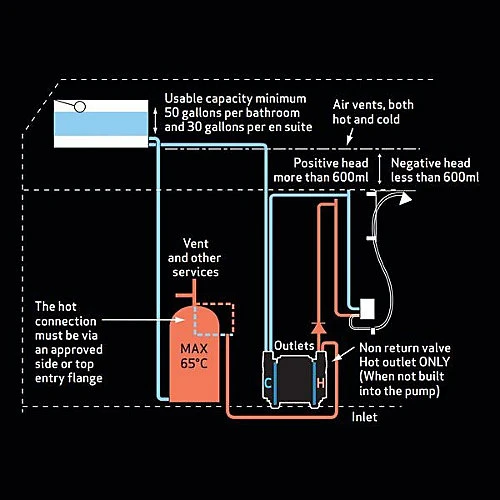 Usable capacity minimum 50 gallons per bathroom and 30 gallons per en suite

Air vents, both hot and cold

Positive head more than 600ml

Negative head less than 600ml

Vent and other services

The hot connection must be via an approved side or top entry flange

MAX 65°C

Outlets

C

H

Non return valve Hot outlet ONLY (When not built into the pump)

Inlet